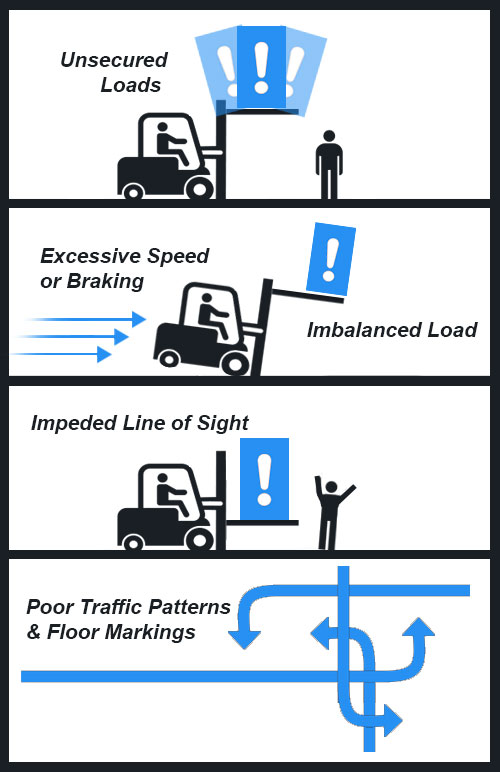 Unsecured Loads

!

Excessive Speed or Braking

!

Imbalanced Load

Impeded Line of Sight

!

Poor Traffic Patterns & Floor Markings